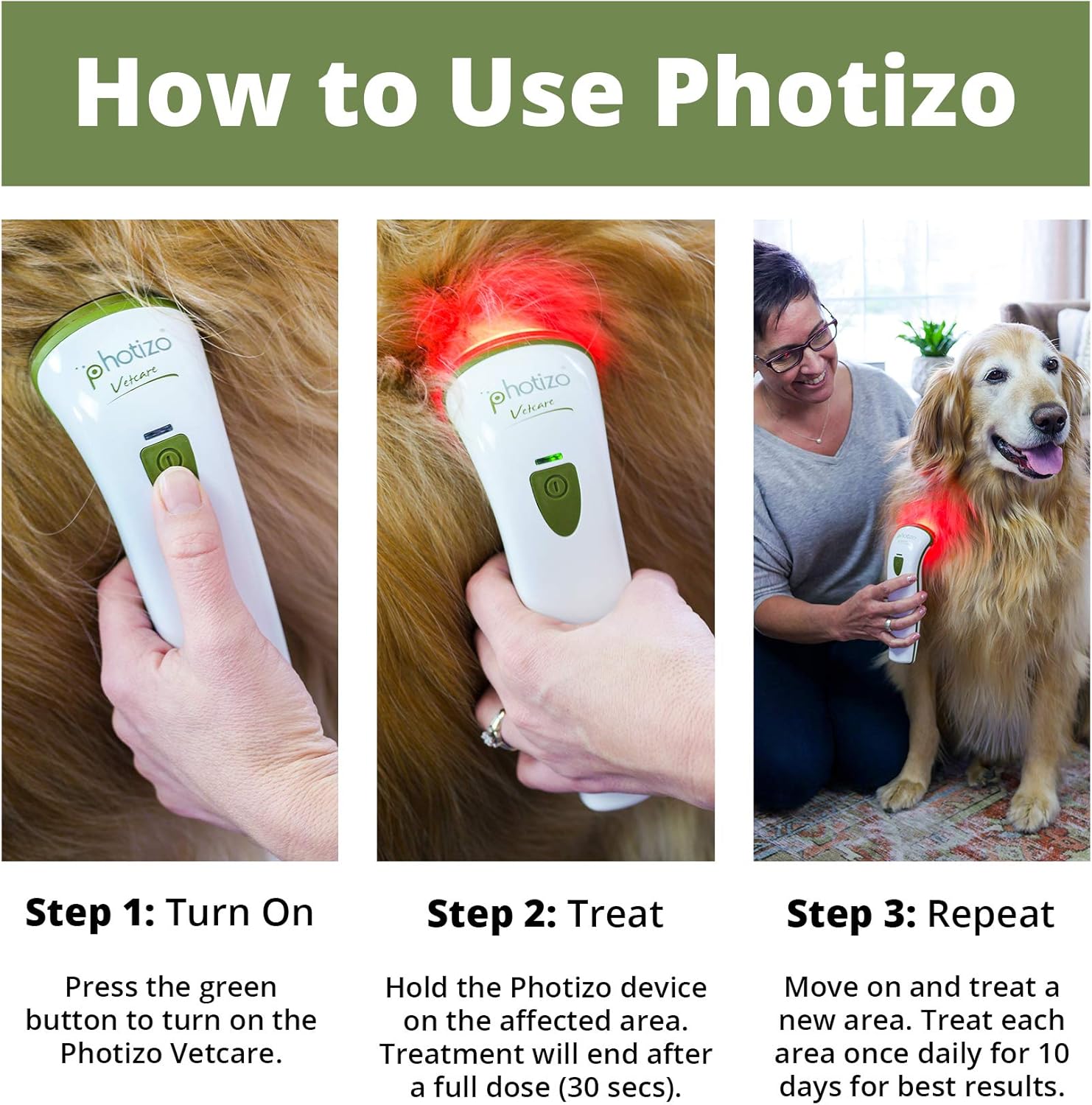 How to Use Photizo

photizo
Vetcare

photizo
Vetcare

photizo

Step 1: Turn On

Press the green button to turn on the Photizo Vetcare.

Step 2: Treat

Hold the Photizo device on the affected area. Treatment will end after a full dose (30 secs).

Step 3: Repeat

Move on and treat a new area. Treat each area once daily for 10 days for best results.