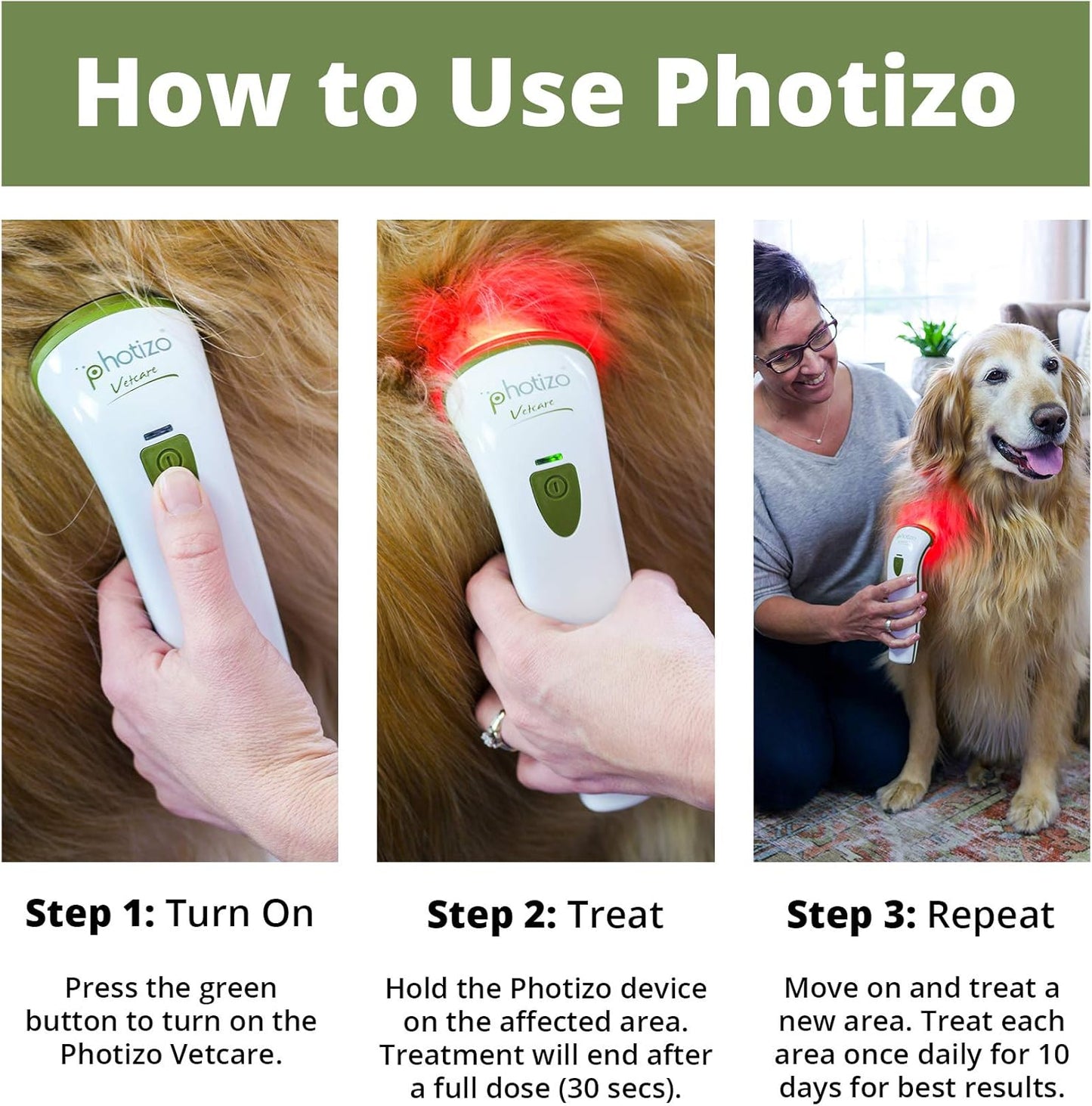 How to Use Photizo

photizo
Vetcare

photizo
Vetcare

photizo

Step 1: Turn On

Press the green button to turn on the Photizo Vetcare.

Step 2: Treat

Hold the Photizo device on the affected area. Treatment will end after a full dose (30 secs).

Step 3: Repeat

Move on and treat a new area. Treat each area once daily for 10 days for best results.